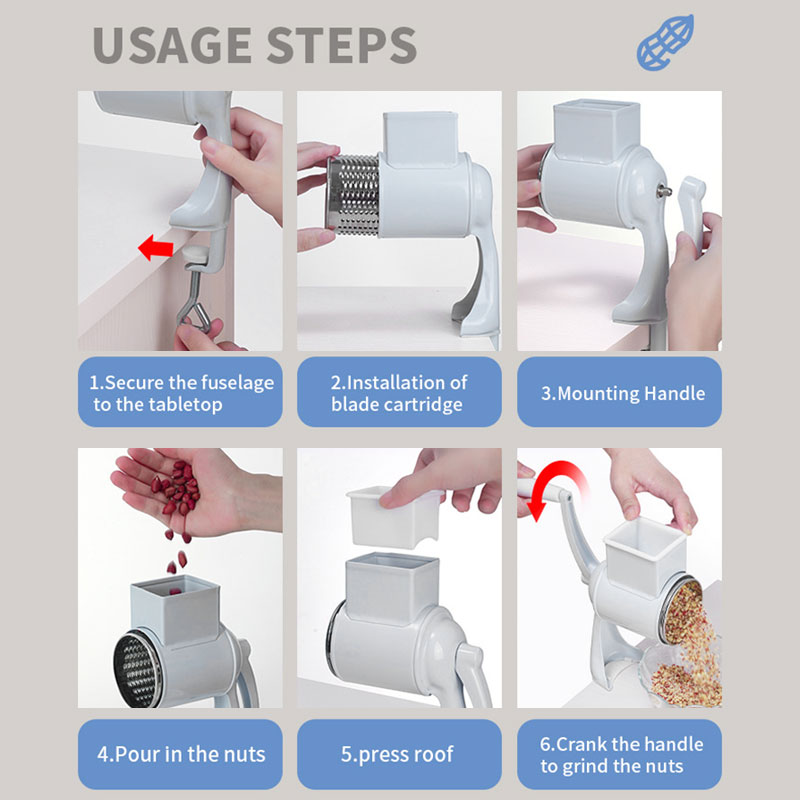 USAGE STEPS

1.Secure the fuselage to the tabletop

2.Installation of blade cartridge

3.Mounting Handle

4.Pour in the nuts

5.press roof

6.Crank the handle to grind the nuts